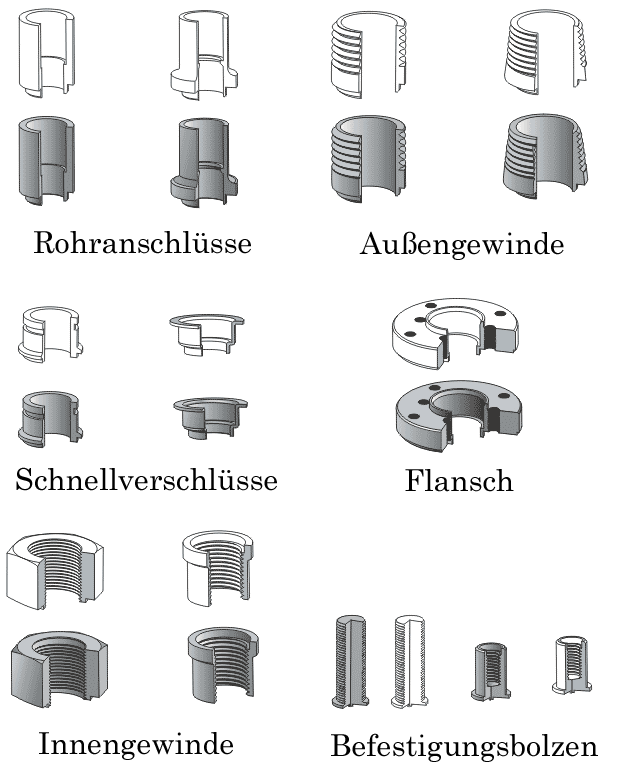 Rohranschlüsse

Außengewinde

Schnellverschlüsse

Flansch

Innengewinde

Befestigungsbolzen